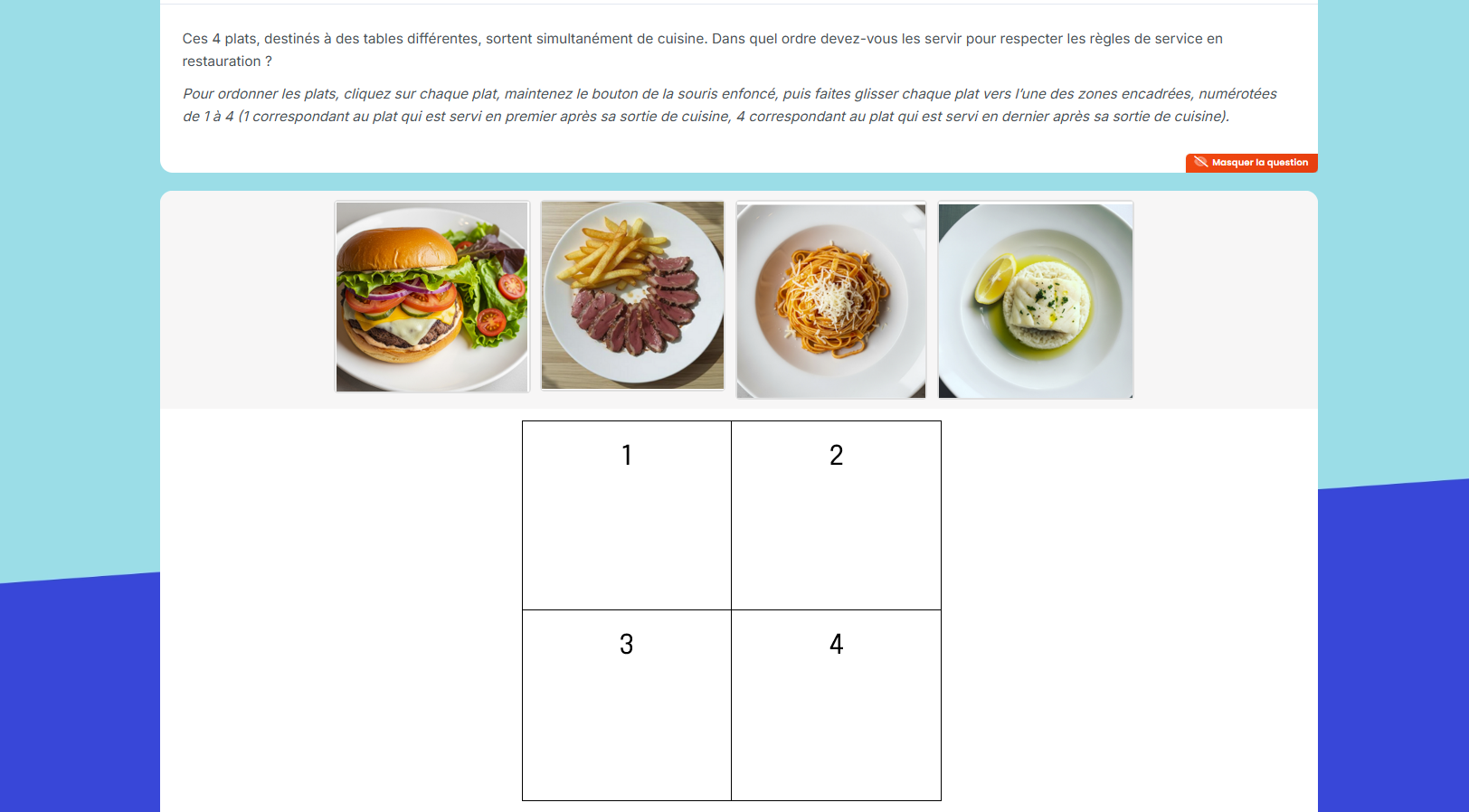 Ces 4 plats, destinés à des tables différentes, sortent simultanément de cuisine. Dans quel ordre devez-vous les servir pour respecter les règles de service en restauration ?

Pour ordonner les plats, cliquez sur chaque plat, maintenez le bouton de la souris enfoncé, puis faites glisser chaque plat vers l'une des zones encadrées, numérotées de 1 à 4 (1 correspondant au plat qui est servi en premier après sa sortie de cuisine, 4 correspondant au plat qui est servi en dernier après sa sortie de cuisine).

Masquer la question

| 1 | 2 |
|---|---|
| 3 | 4 |